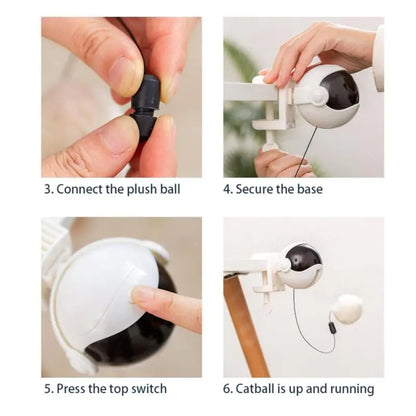 3. Connect the plush ball

4. Secure the base

5. Press the top switch

6. Catball is up and running